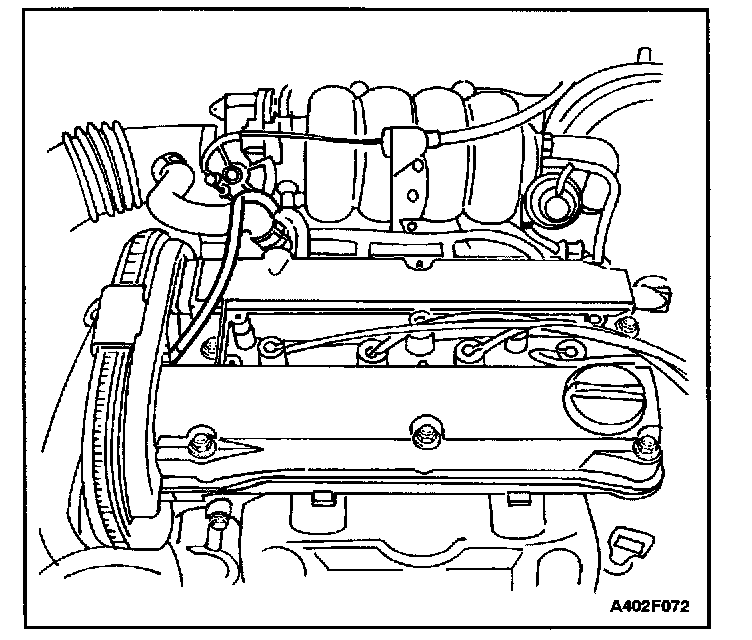 A402F072