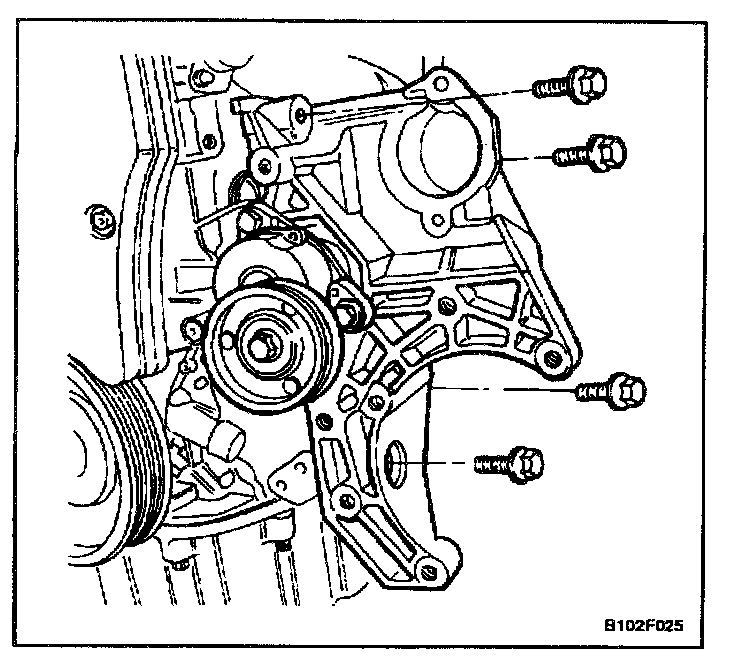 B102F025