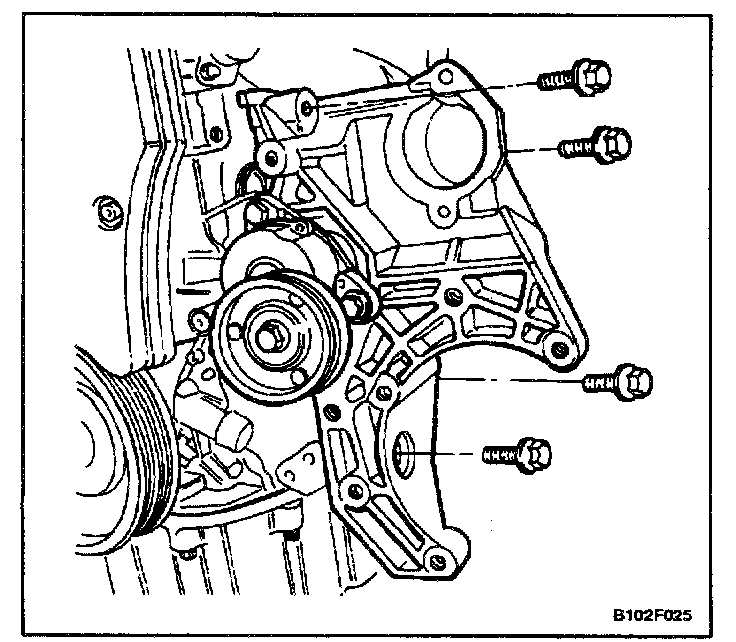 B102F025