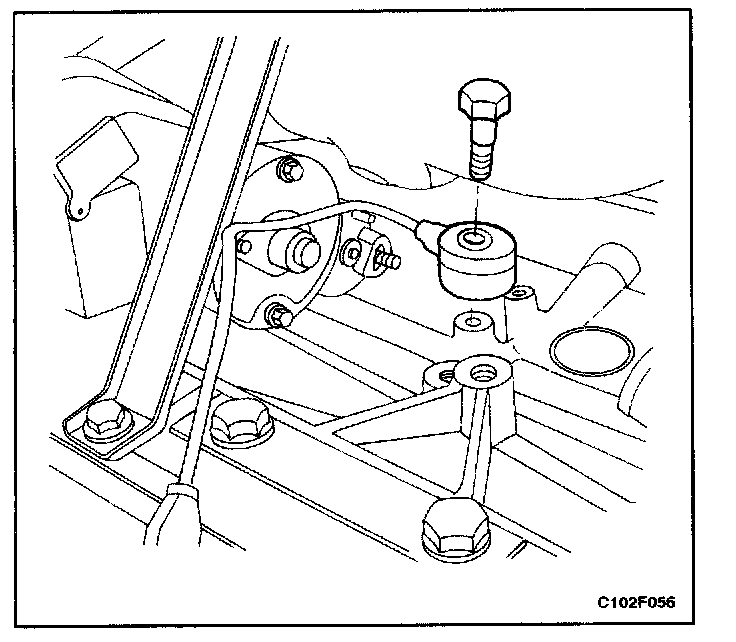 C102F056