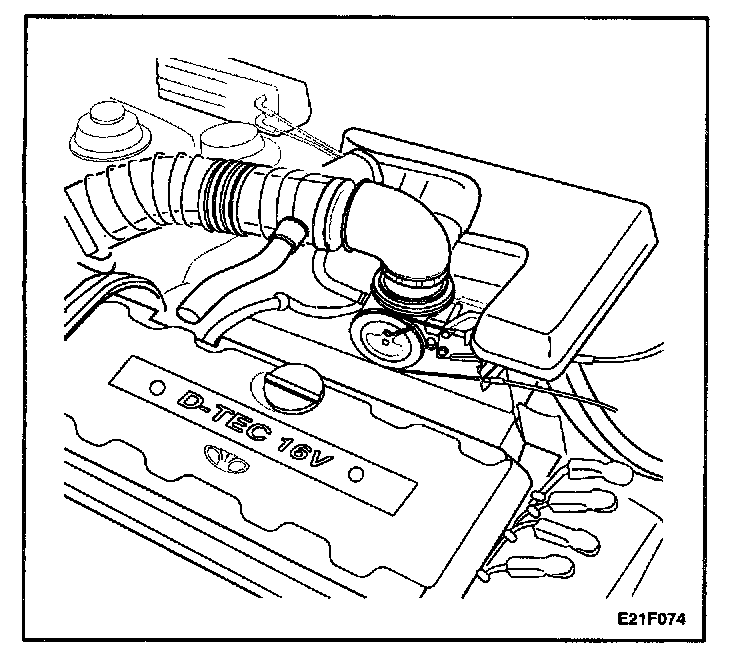 D-TEC 16V

E21F074