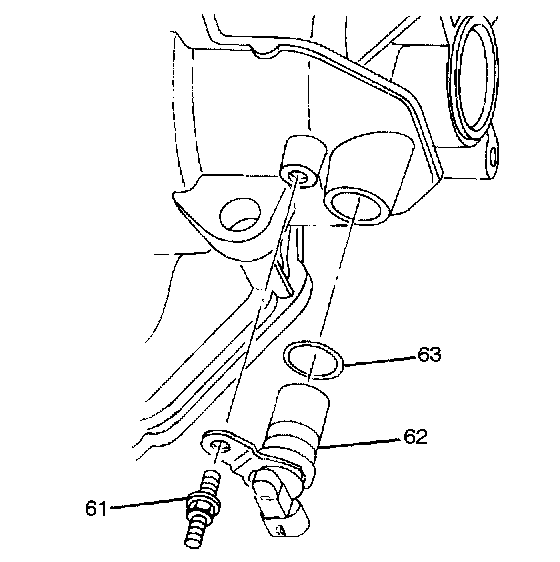 63

62

61