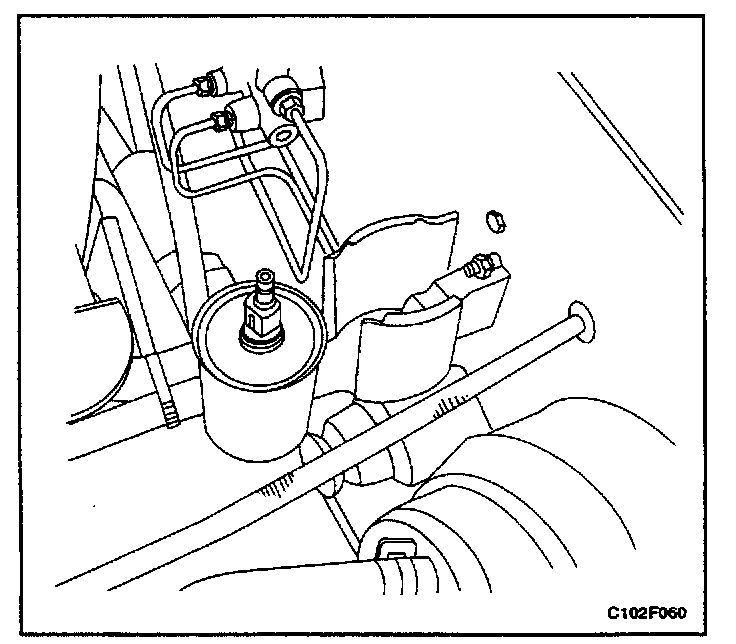 C102F060