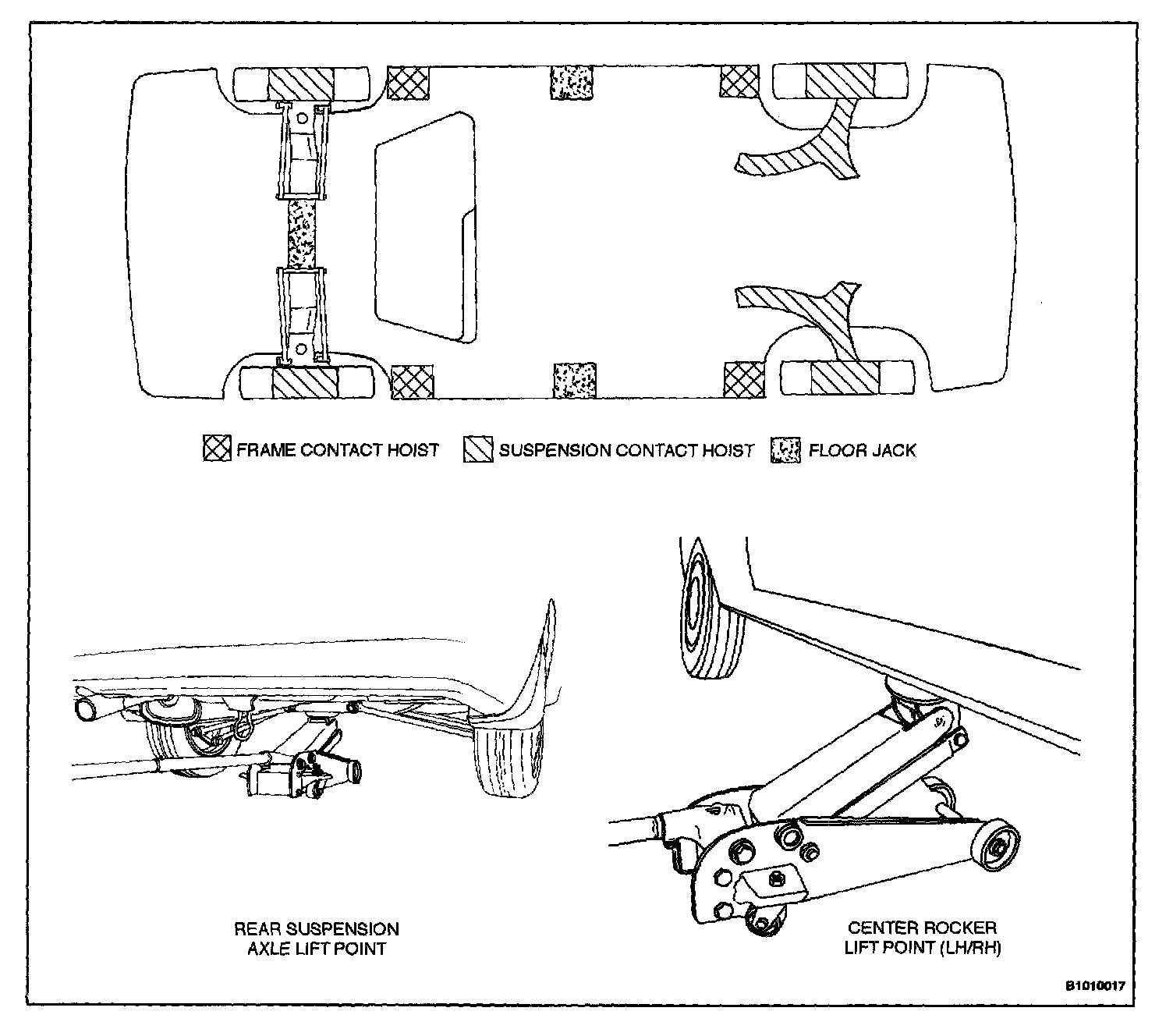 FRAME CONTACT HOIST SUSPENSION CONTACT HOIST FLOOR JACK

REAR SUSPENSION AXLE LIFT POINT

CENTER ROCKER LIFT POINT (LH/RH)

B1010017