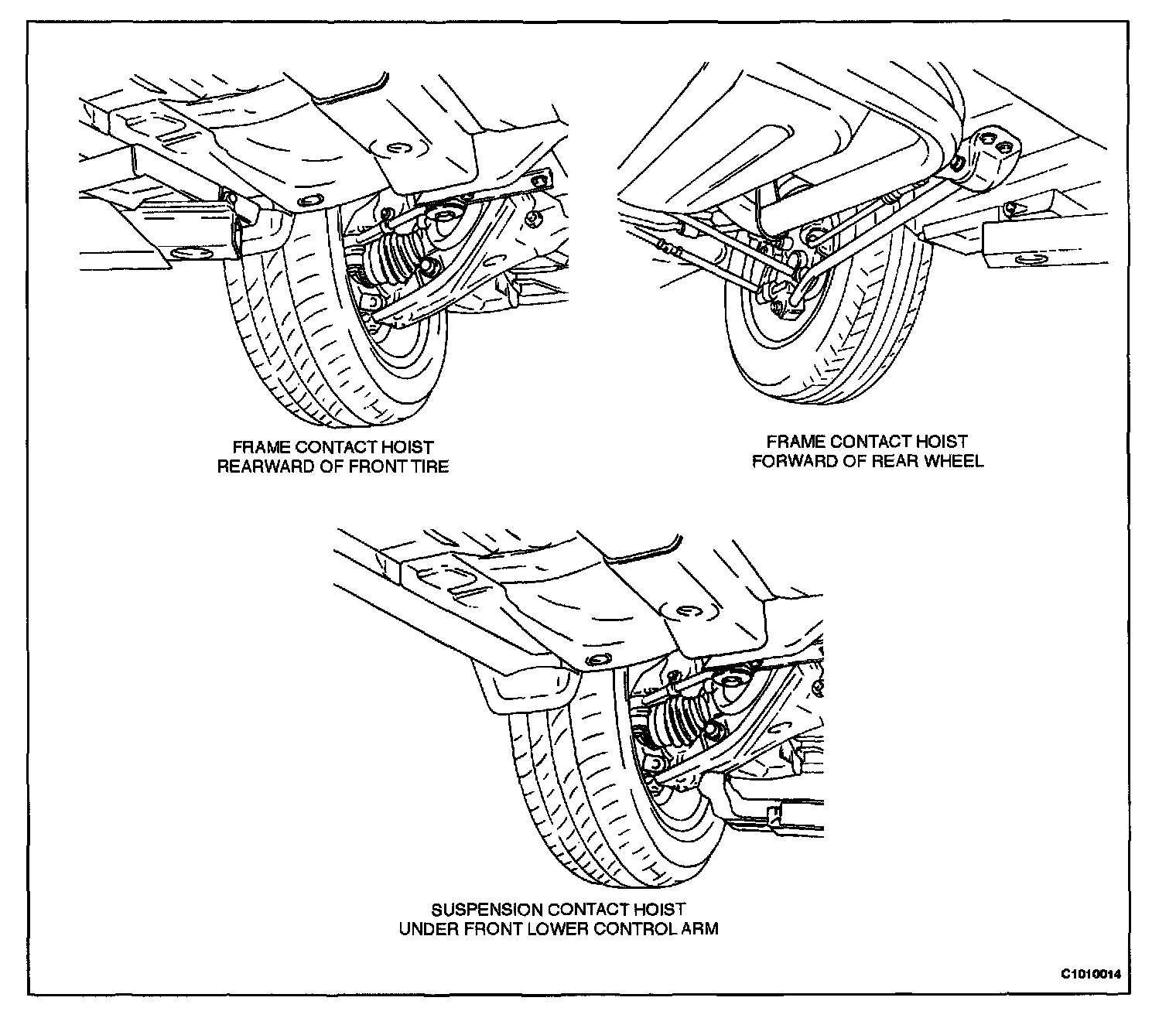 FRAME CONTACT HOIST
REARWARD OF FRONT TIRE

FRAME CONTACT HOIST
FORWARD OF REAR WHEEL

SUSPENSION CONTACT HOIST
UNDER FRONT LOWER CONTROL ARM

C1010014