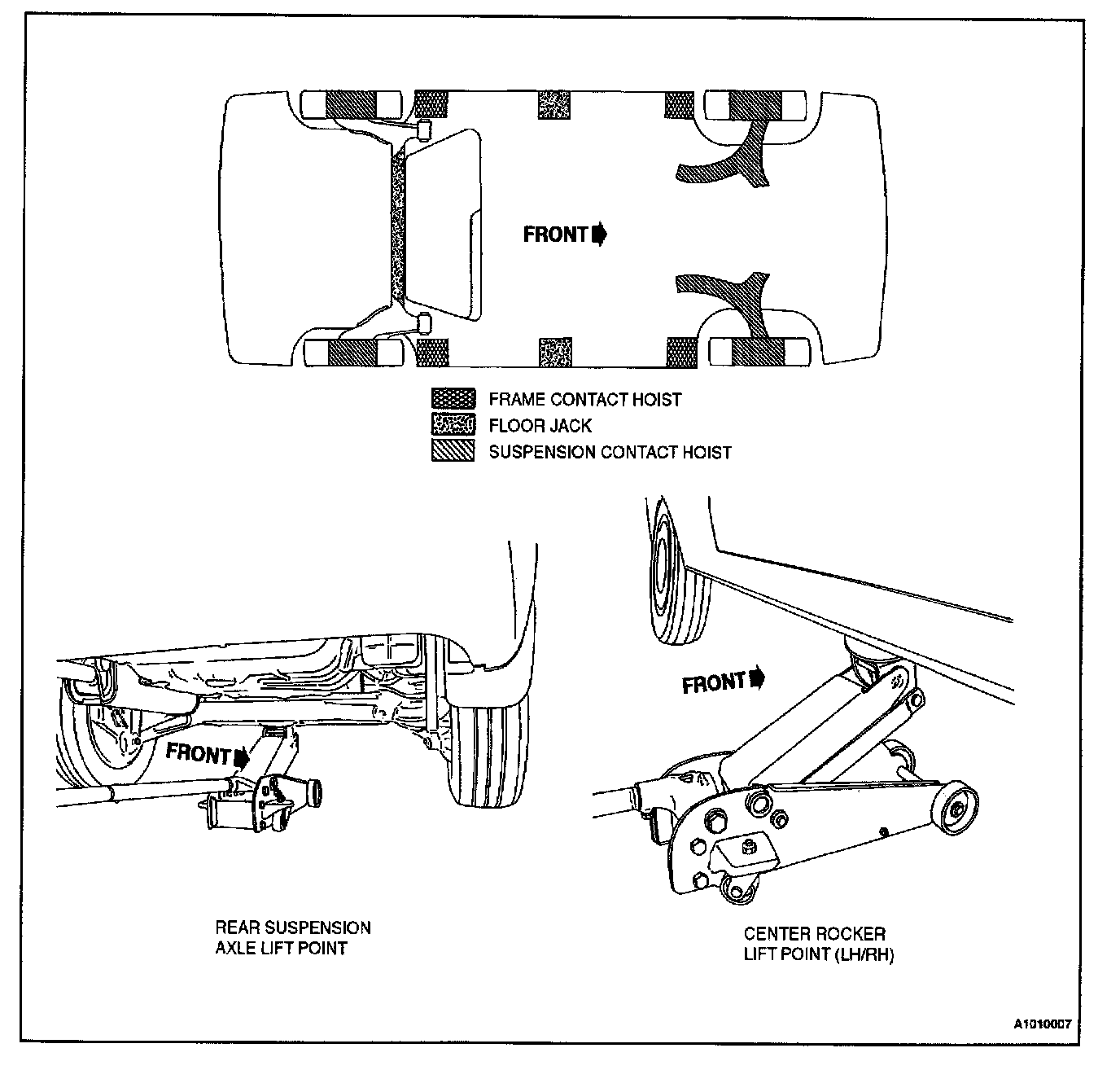 FRONT

FRAME CONTACT HOIST
FLOOR JACK
SUSPENSION CONTACT HOIST

FRONT

FRONT

REAR SUSPENSION AXLE LIFT POINT

CENTER ROCKER LIFT POINT (LH/RH)

A1010007