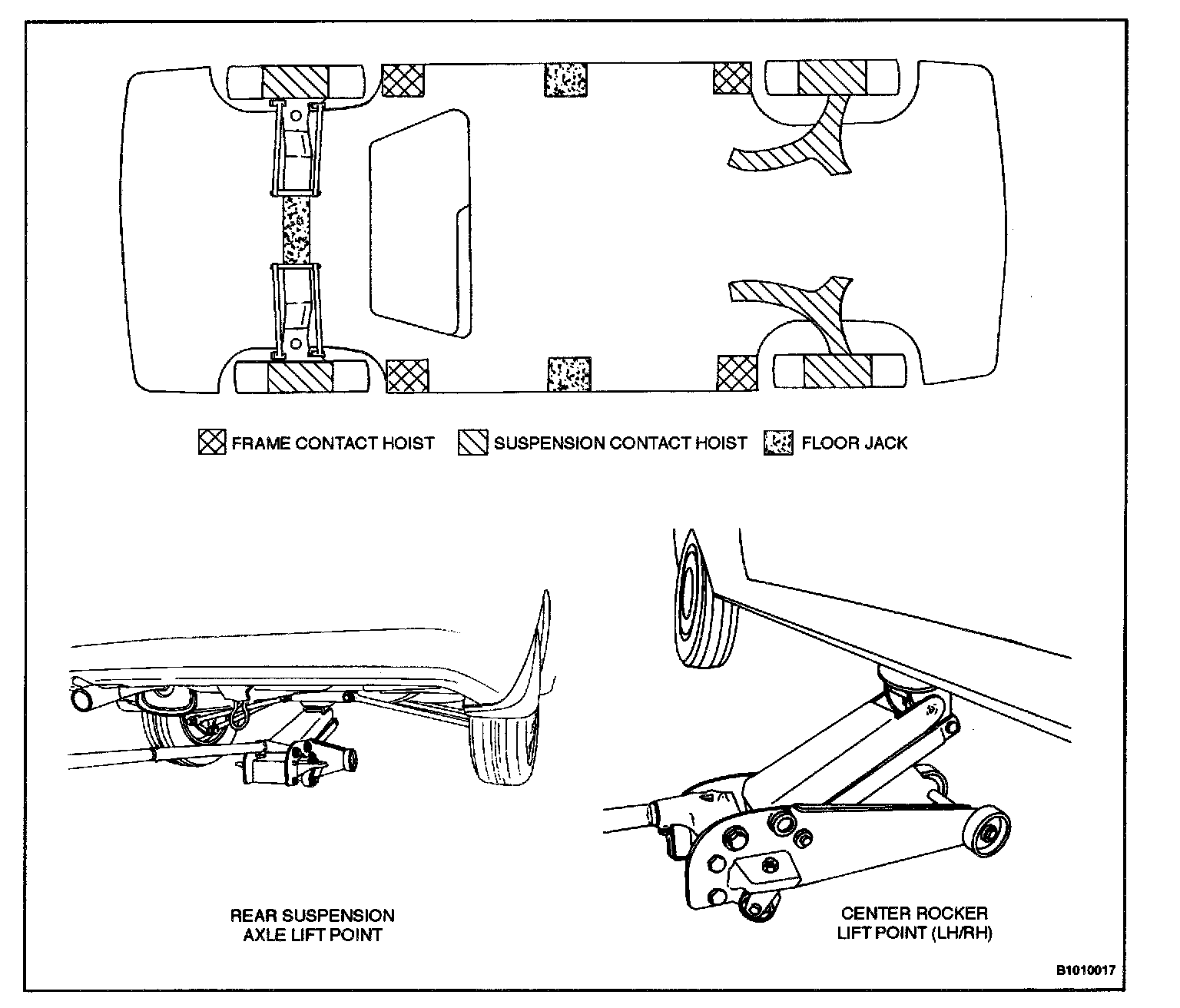 FRAME CONTACT HOIST SUSPENSION CONTACT HOIST FLOOR JACK

REAR SUSPENSION AXLE LIFT POINT

CENTER ROCKER LIFT POINT (LH/RH)

B1010017