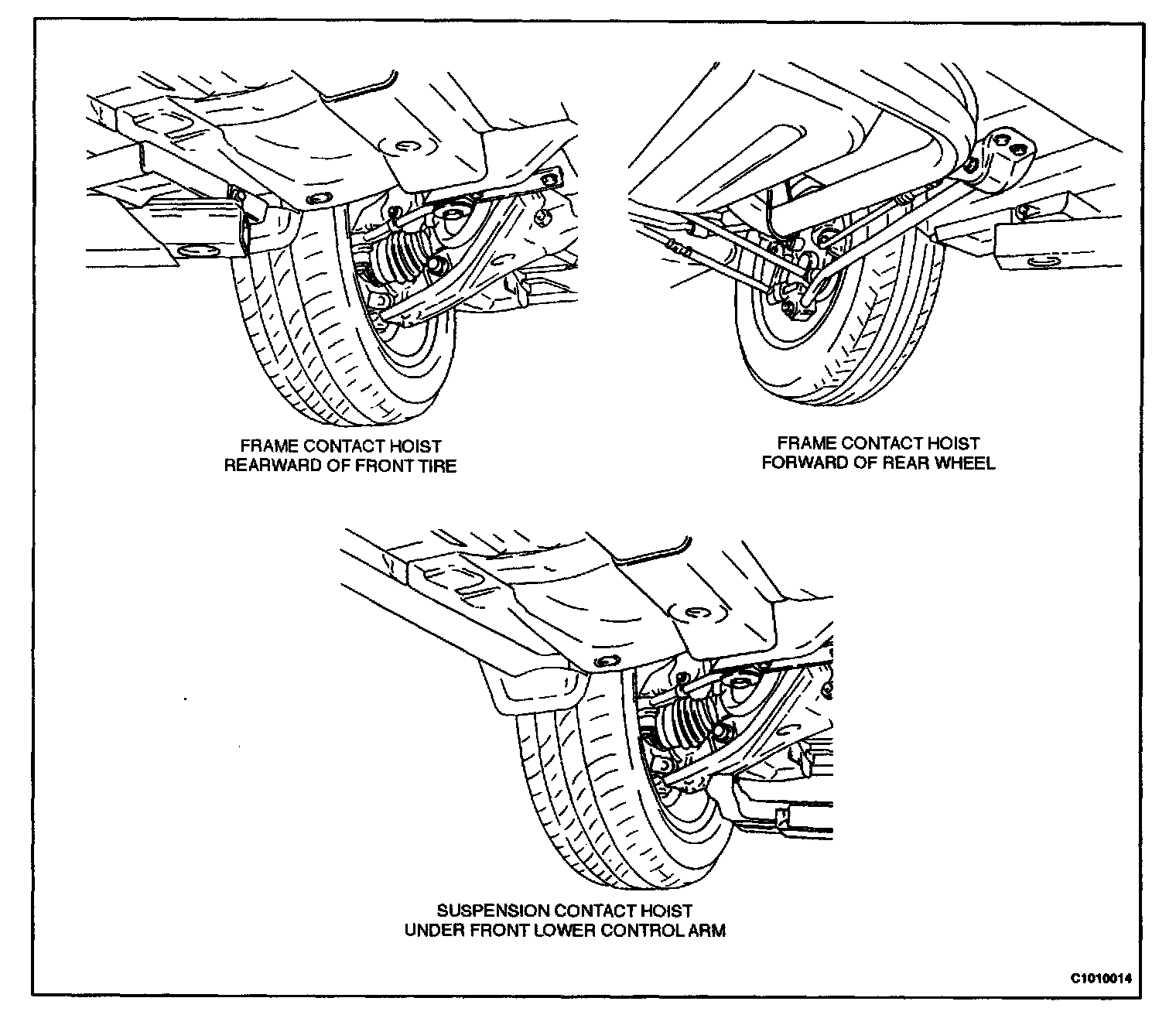 FRAME CONTACT HOIST
REARWARD OF FRONT TIRE

FRAME CONTACT HOIST
FORWARD OF REAR WHEEL

SUSPENSION CONTACT HOIST
UNDER FRONT LOWER CONTROL ARM

C1010014