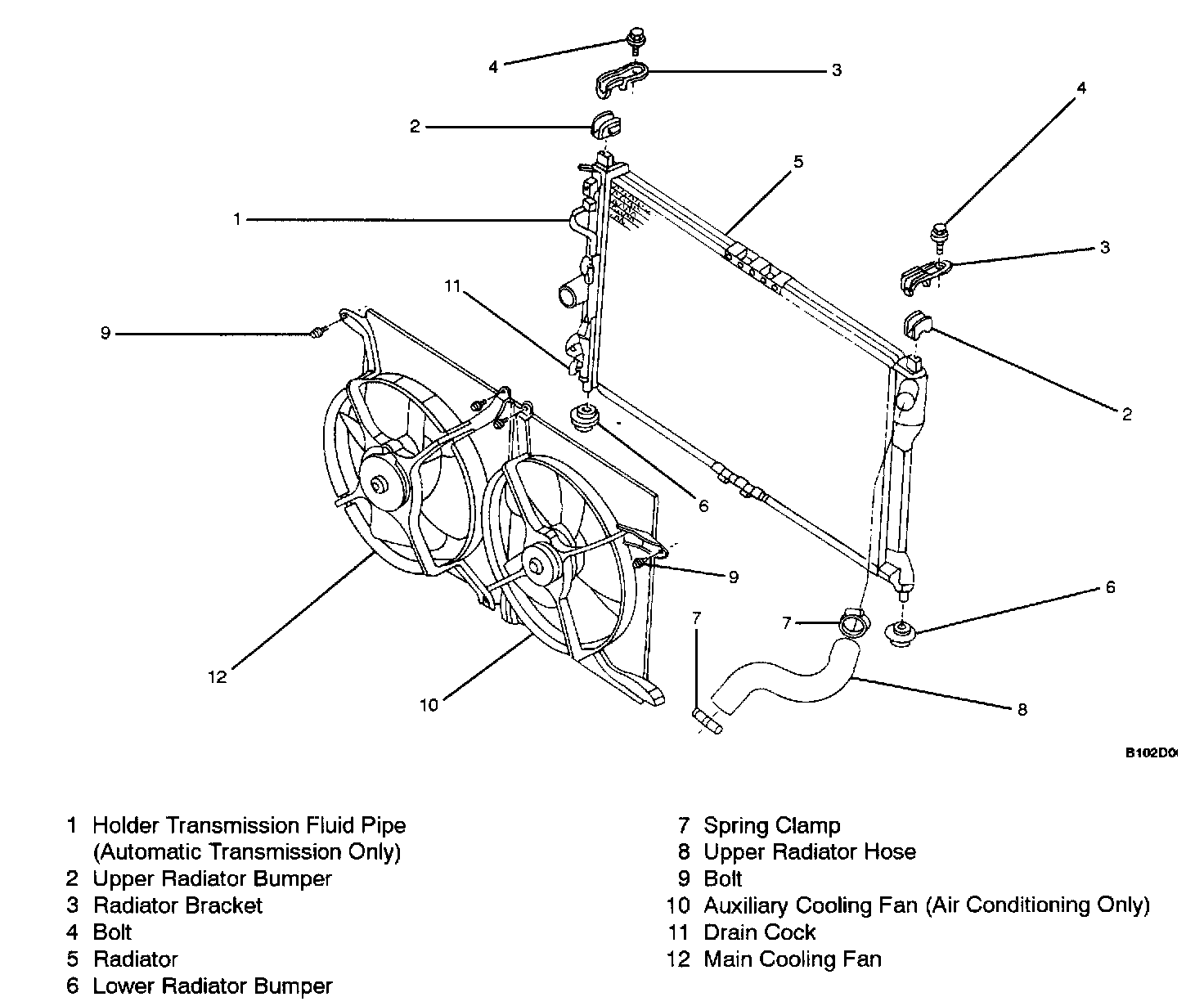 4
3
2
4
5
1
3
11
9
2
6
9
6
7
7
12
10
8
B102D0

1 Holder Transmission Fluid Pipe (Automatic Transmission Only)
2 Upper Radiator Bumper
3 Radiator Bracket
4 Bolt
5 Radiator
6 Lower Radiator Bumper

7 Spring Clamp
8 Upper Radiator Hose
9 Bolt
10 Auxiliary Cooling Fan (Air Conditioning Only)
11 Drain Cock
12 Main Cooling Fan