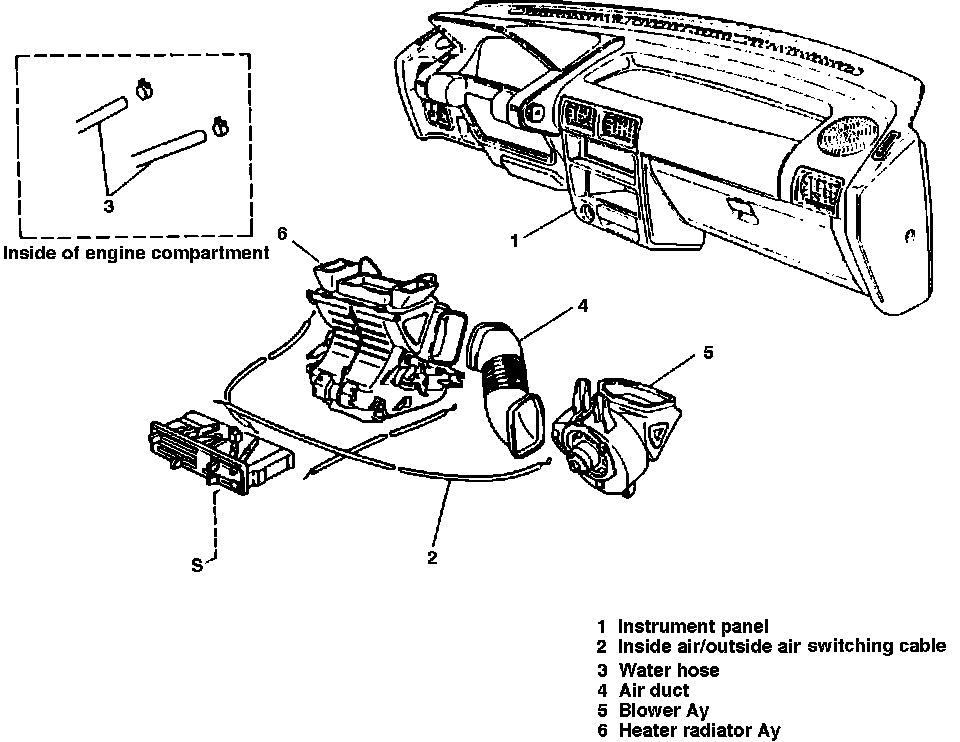 3

Inside of engine compartment

6

1

4

5

S

2

1 Instrument panel
2 Inside air/outside air switching cable
3 Water hose
4 Air duct
5 Blower Ay
6 Heater radiator Ay