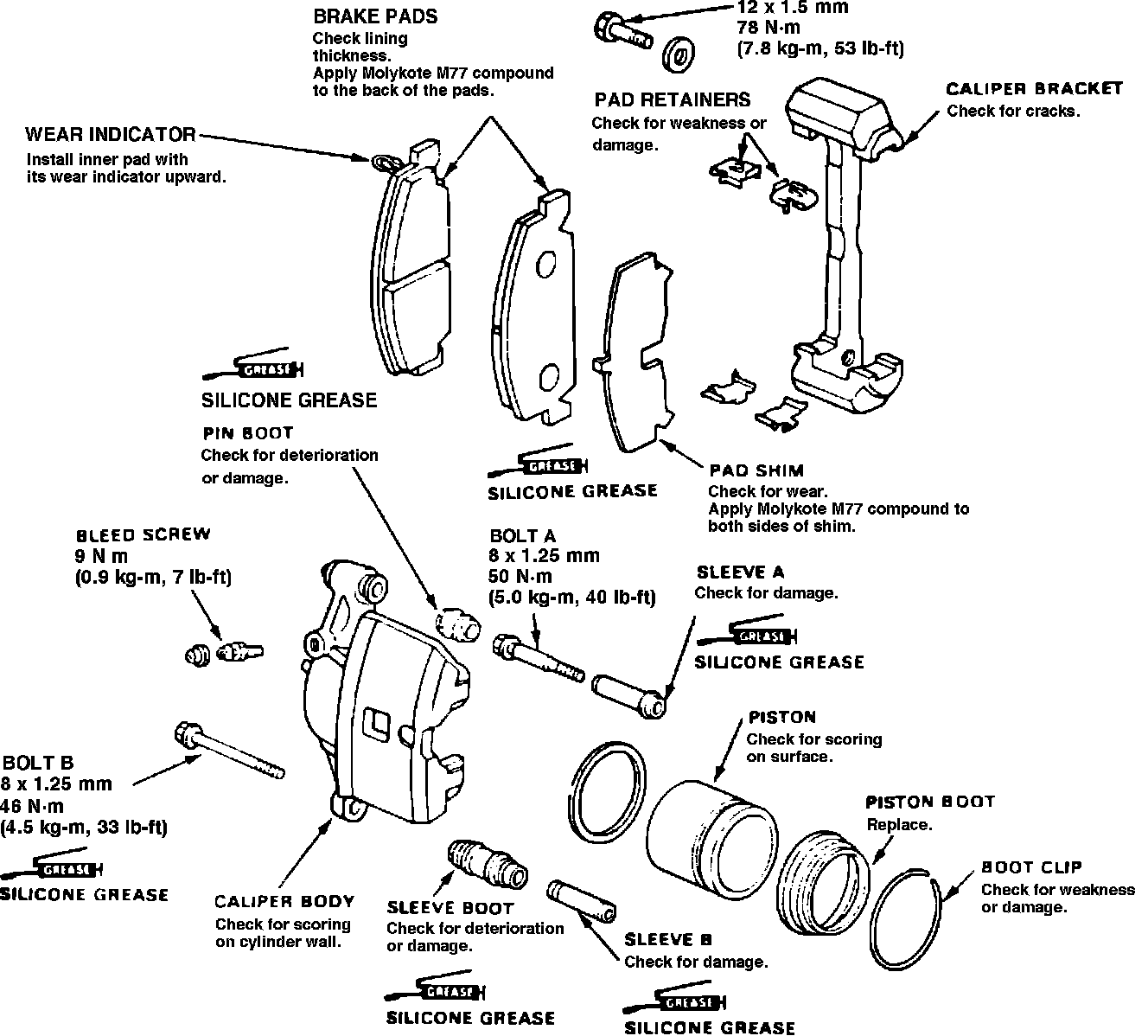 BRAKE PADS
Check lining thickness.
Apply Molykote M77 compound to the back of the pads.

12 x 1.5 mm
78 N·m
(7.8 kg-m, 53 lb-ft)

PAD RETAINERS
Check for weakness or damage.

CALIPER BRACKET
Check for cracks.

WEAR INDICATOR
Install inner pad with its wear indicator upward.

GREASE
SILICONE GREASE

PIN BOOT
Check for deterioration or damage.

GREASE
SILICONE GREASE

PAD SHIM
Check for wear.
Apply Molykote M77 compound to both sides of shim.

BLEED SCREW
9 N m
(0.9 kg-m, 7 lb-ft)

BOLT A
8 x 1.25 mm
50 N·m
(5.0 kg-m, 40 lb-ft)

SLEEVE A
Check for damage.

GREASE
SILICONE GREASE

PISTON
Check for scoring on surface.

BOLT B
8 x 1.25 mm
46 N·m
(4.5 kg-m, 33 lb-ft)

GREASE
SILICONE GREASE

PISTON BOOT
Replace.

BOOT CLIP
Check for weakness or damage.

CALIPER BODY
Check for scoring on cylinder wall.

SLEEVE BOOT
Check for deterioration or damage.

SLEEVE B
Check for damage.

GREASE
SILICONE GREASE

GREASE
SILICONE GREASE