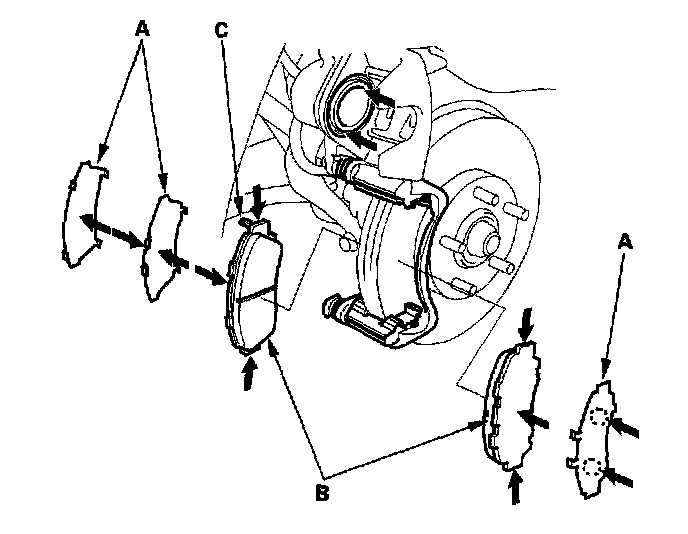 A
C
A
B