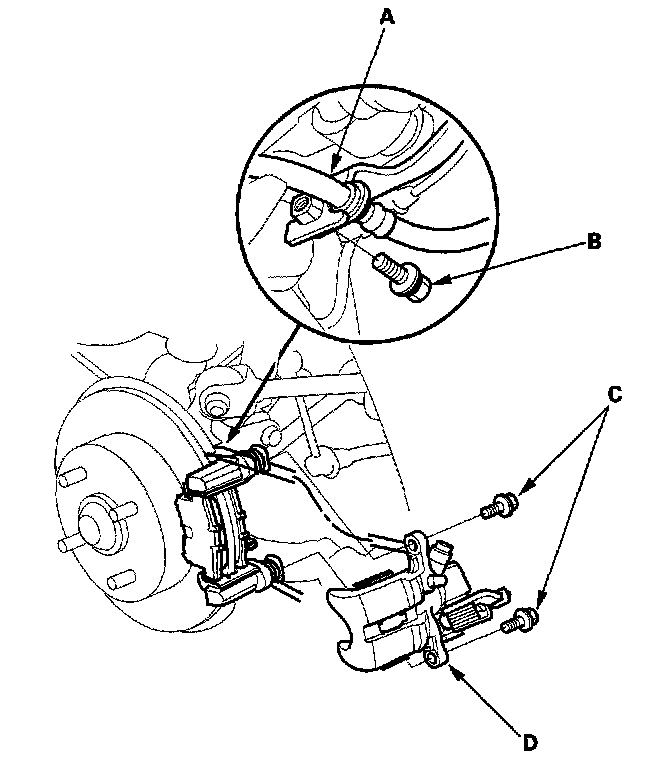 A
B
C
D