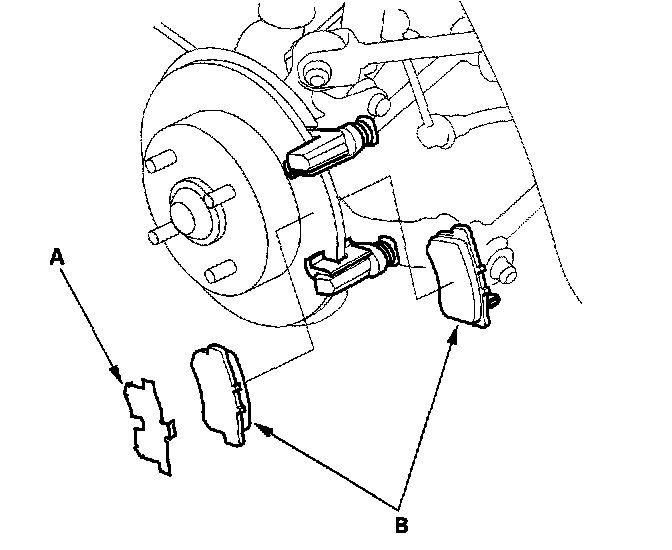 A

B