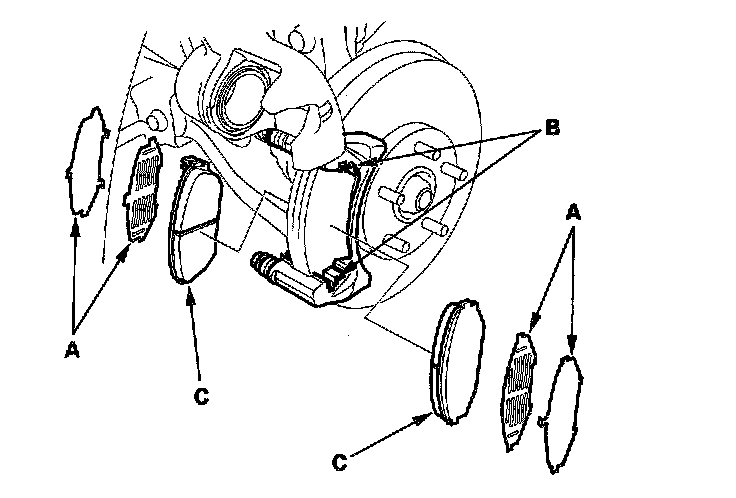 B
A
A
C
C