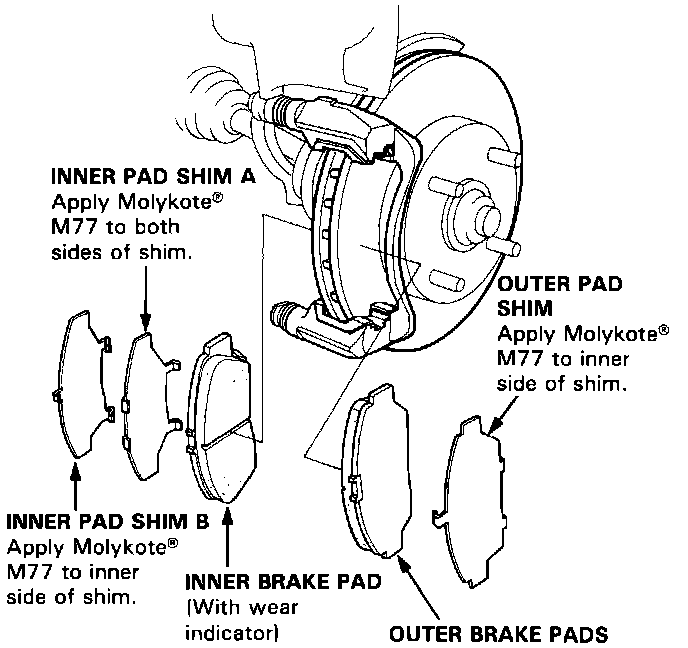 INNER PAD SHIM A
Apply Molykote® M77 to both sides of shim.

OUTER PAD SHIM
Apply Molykote® M77 to inner side of shim.

INNER PAD SHIM B
Apply Molykote® M77 to inner side of shim.

INNER BRAKE PAD
(With wear indicator)

OUTER BRAKE PADS