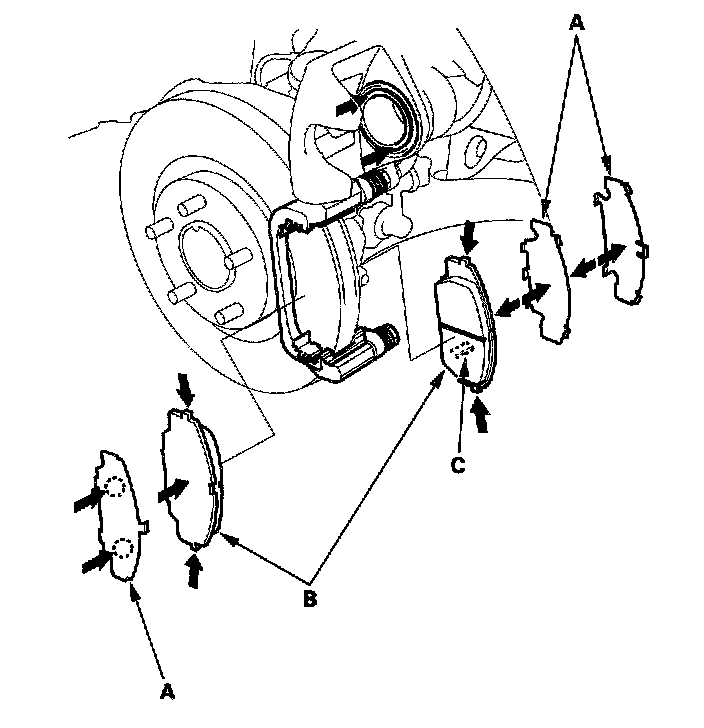 A
C
B
A