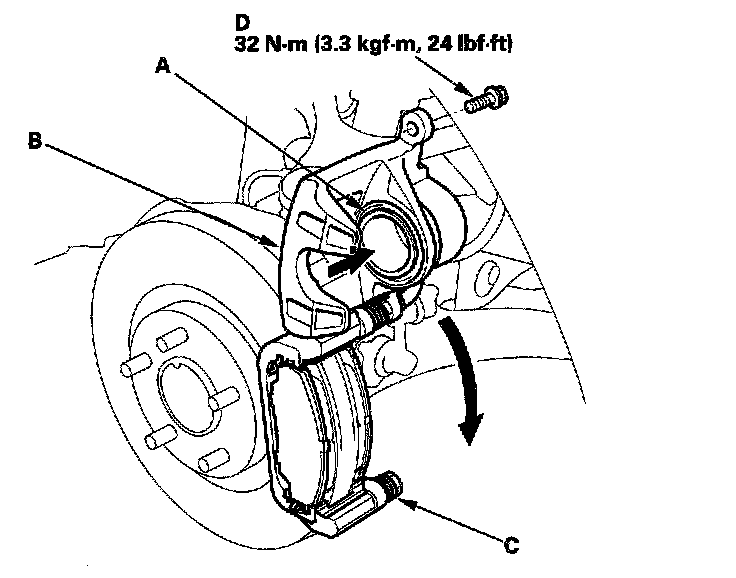 D
32 N·m (3.3 kgf·m, 24 lbf·ft)

A

B

C