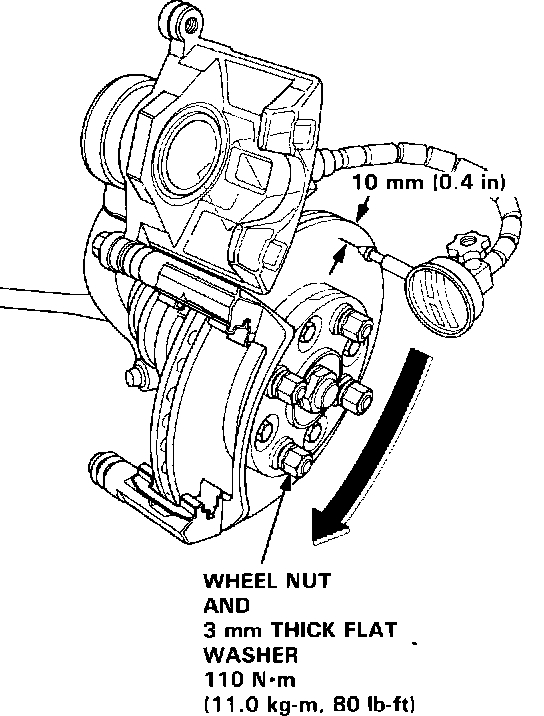 10 mm (0.4 in)

WHEEL NUT
AND
3 mm THICK FLAT
WASHER
110 N·m
(11.0 kg-m, 80 lb-ft)