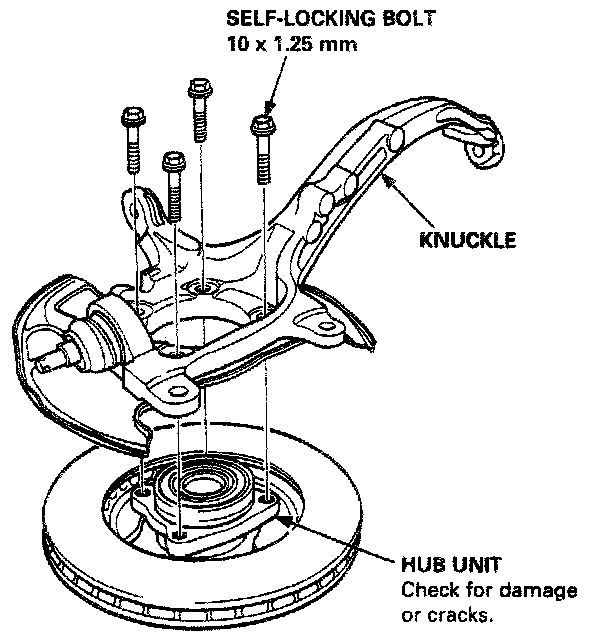 SELF-LOCKING BOLT
10 x 1.25 mm

KNUCKLE

HUB UNIT
Check for damage or cracks.