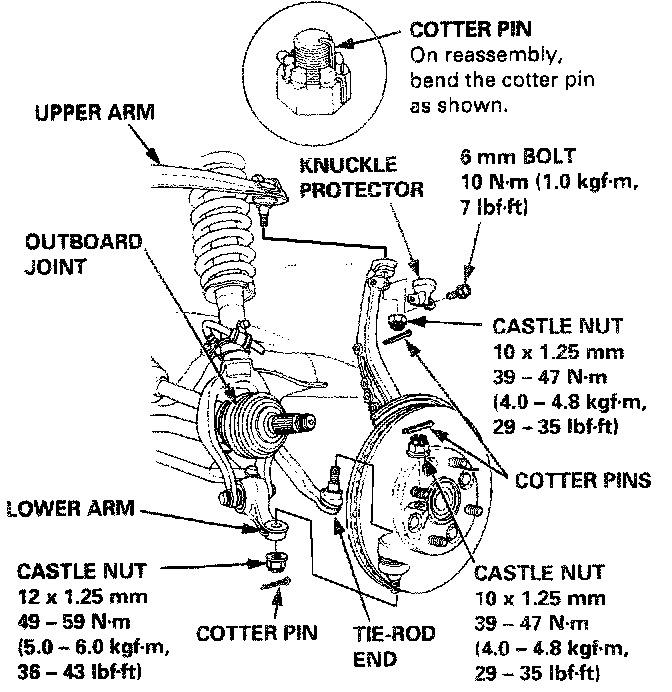 COTTER PIN
On reassembly, bend the cotter pin as shown.

UPPER ARM

KNUCKLE PROTECTOR

6 mm BOLT
10 N·m (1.0 kgf·m, 7 lbf·ft)

OUTBOARD JOINT

CASTLE NUT
10 x 1.25 mm
39 – 47 N·m
(4.0 – 4.8 kgf·m, 29 – 35 lbf·ft)

COTTER PINS

LOWER ARM

CASTLE NUT
12 x 1.25 mm
49 – 59 N·m
(5.0 – 6.0 kgf·m, 36 – 43 lbf·ft)

COTTER PIN

TIE-ROD END

CASTLE NUT
10 x 1.25 mm
39 – 47 N·m
(4.0 – 4.8 kgf·m, 29 – 35 lbf·ft)