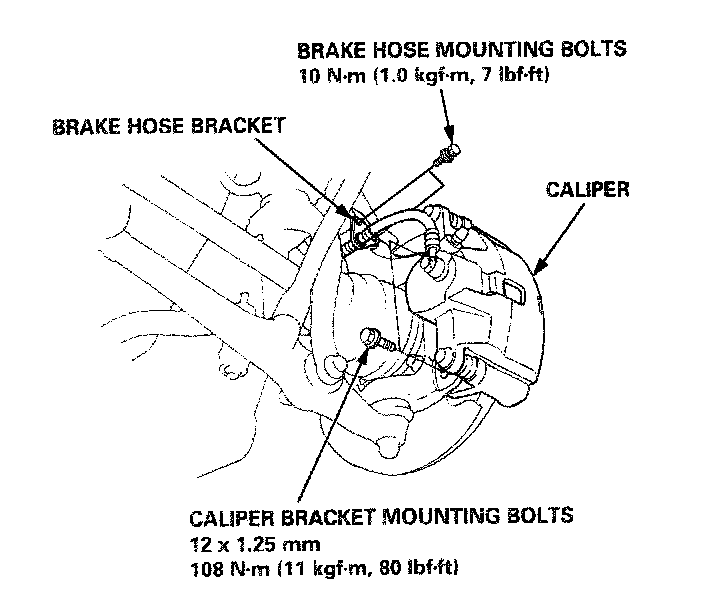 BRAKE HOSE MOUNTING BOLTS
10 N·m (1.0 kgf·m, 7 lbf·ft)

BRAKE HOSE BRACKET

CALIPER

CALIPER BRACKET MOUNTING BOLTS
12 x 1.25 mm
108 N·m (11 kgf·m, 80 lbf·ft)