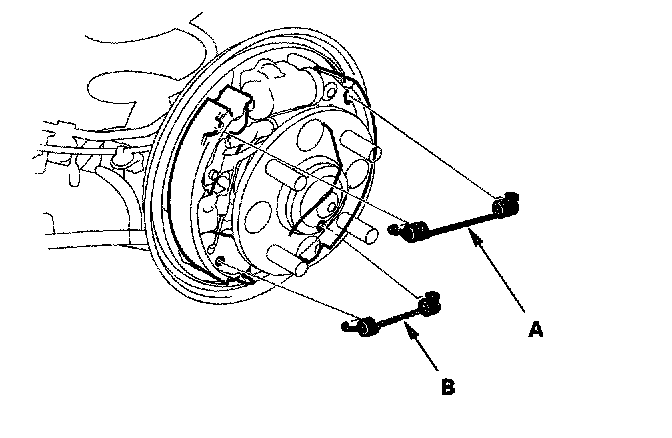 A

B