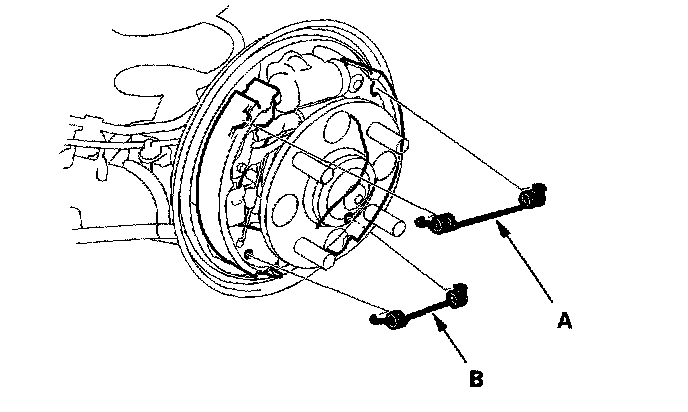 A

B