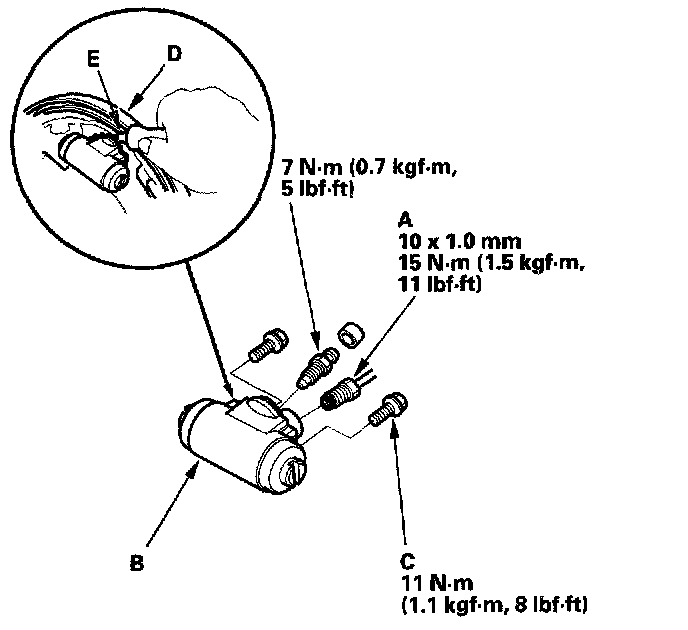 E
D

7 N·m (0.7 kgf·m, 5 lbf·ft)

A
10 x 1.0 mm
15 N·m (1.5 kgf·m, 11 lbf·ft)

B

C
11 N·m
(1.1 kgf·m, 8 lbf·ft)