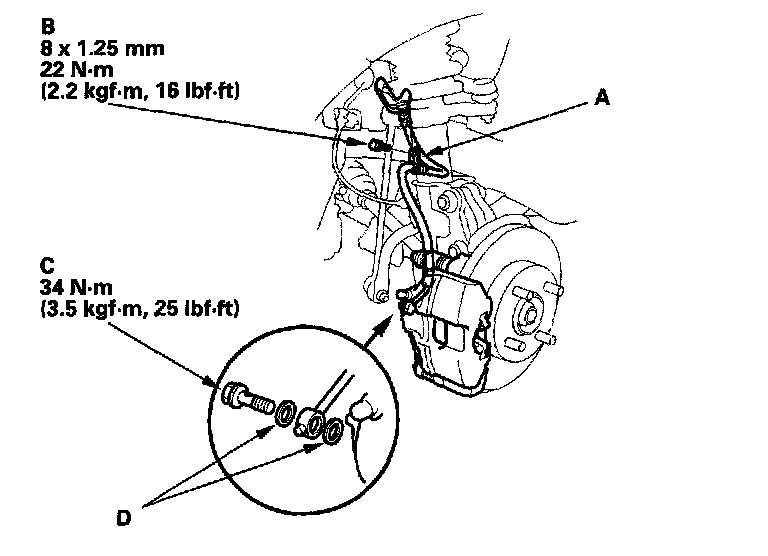 B
8 x 1.25 mm
22 N·m
(2.2 kgf·m, 16 lbf·ft)

A

C
34 N·m
(3.5 kgf·m, 25 lbf·ft)

D