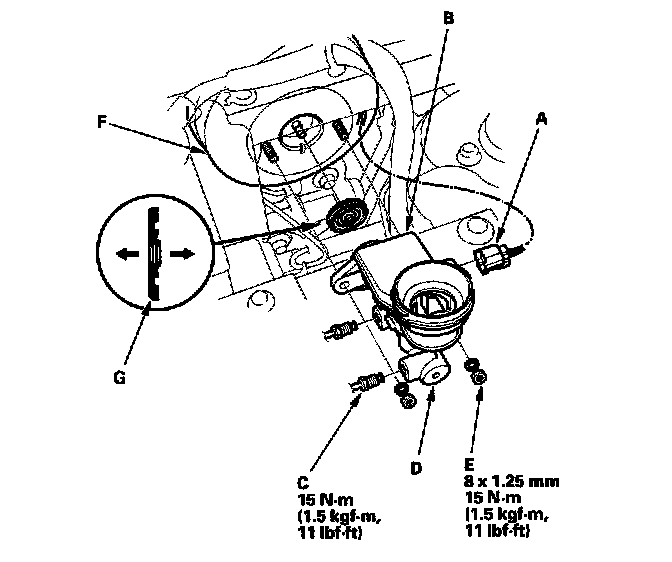 B

F

A

G

C
15 N·m
(1.5 kgf·m,
11 lbf·ft)

D

E
8 x 1.25 mm
15 N·m
(1.5 kgf·m,
11 lbf·ft)