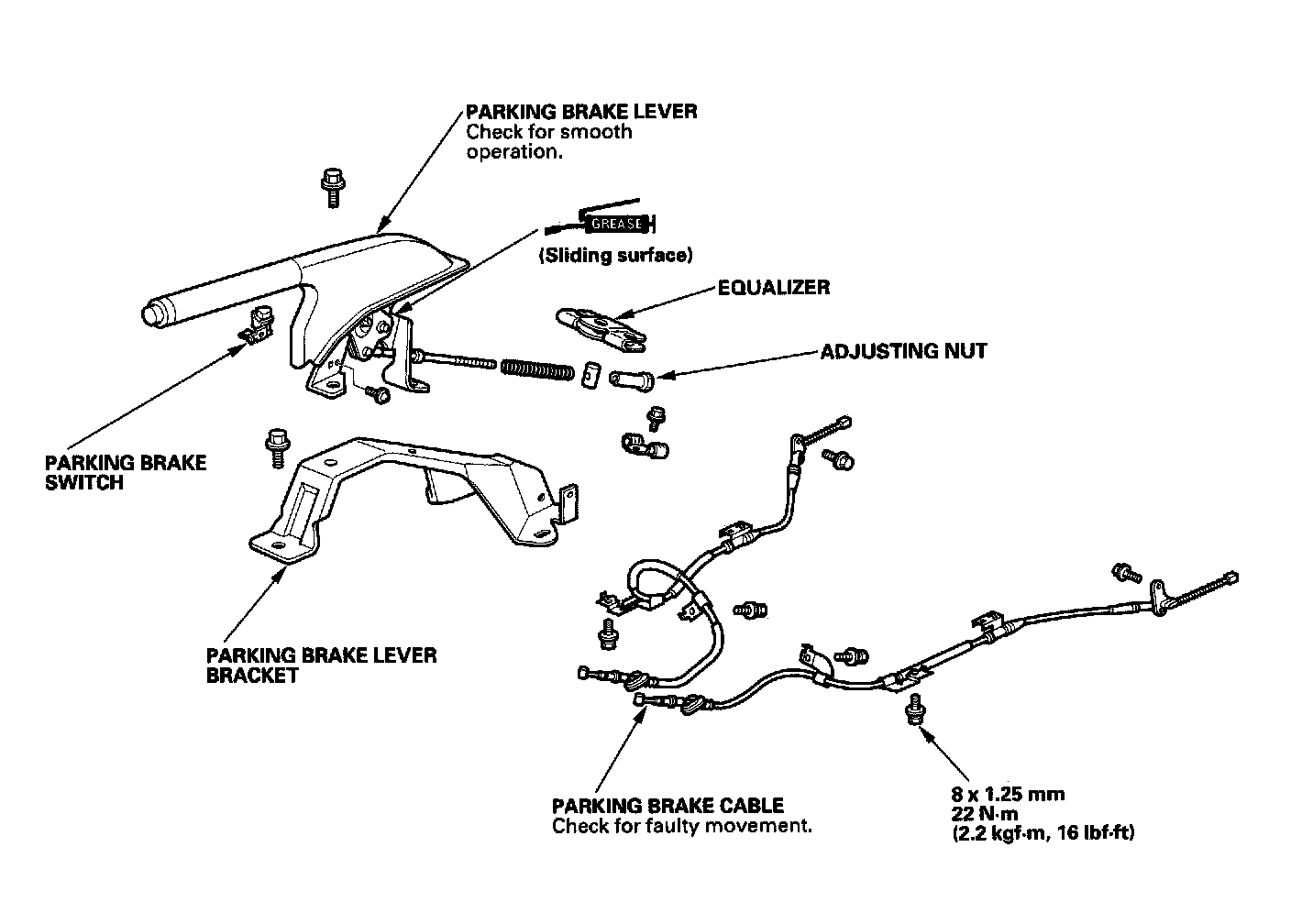 PARKING BRAKE LEVER
Check for smooth operation.

GREASE
(Sliding surface)

EQUALIZER

ADJUSTING NUT

PARKING BRAKE SWITCH

PARKING BRAKE LEVER BRACKET

PARKING BRAKE CABLE
Check for faulty movement.

8 x 1.25 mm
22 N·m
(2.2 kgf·m, 16 lbf·ft)