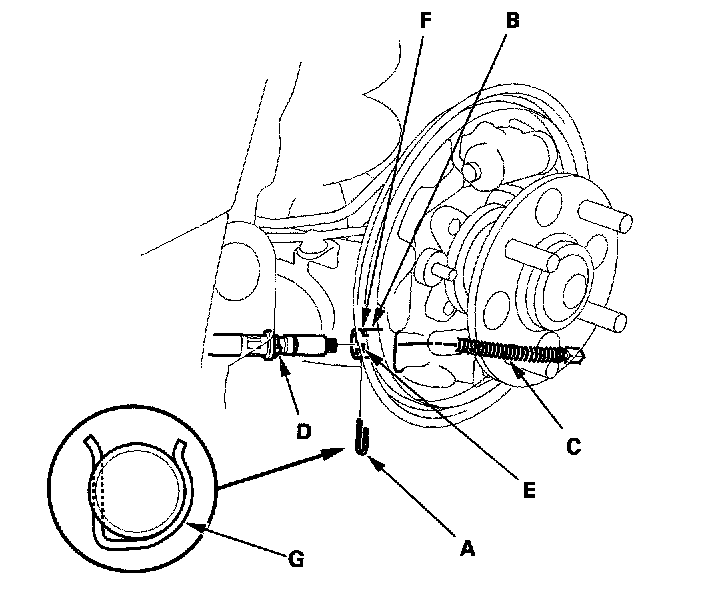 F
B
D
C
E
A
G