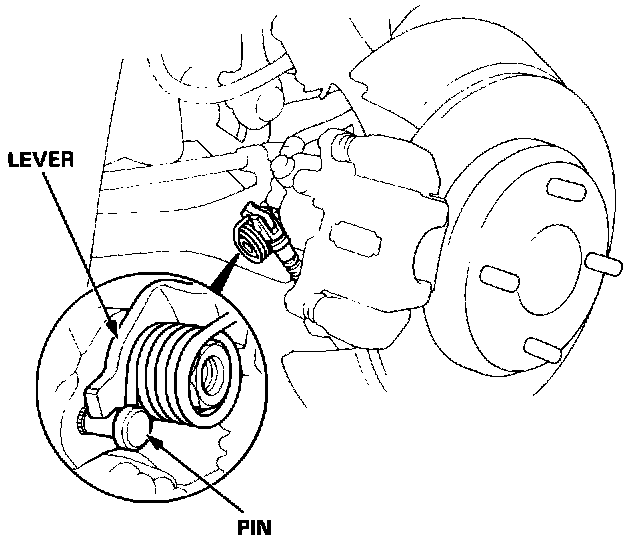 LEVER

PIN