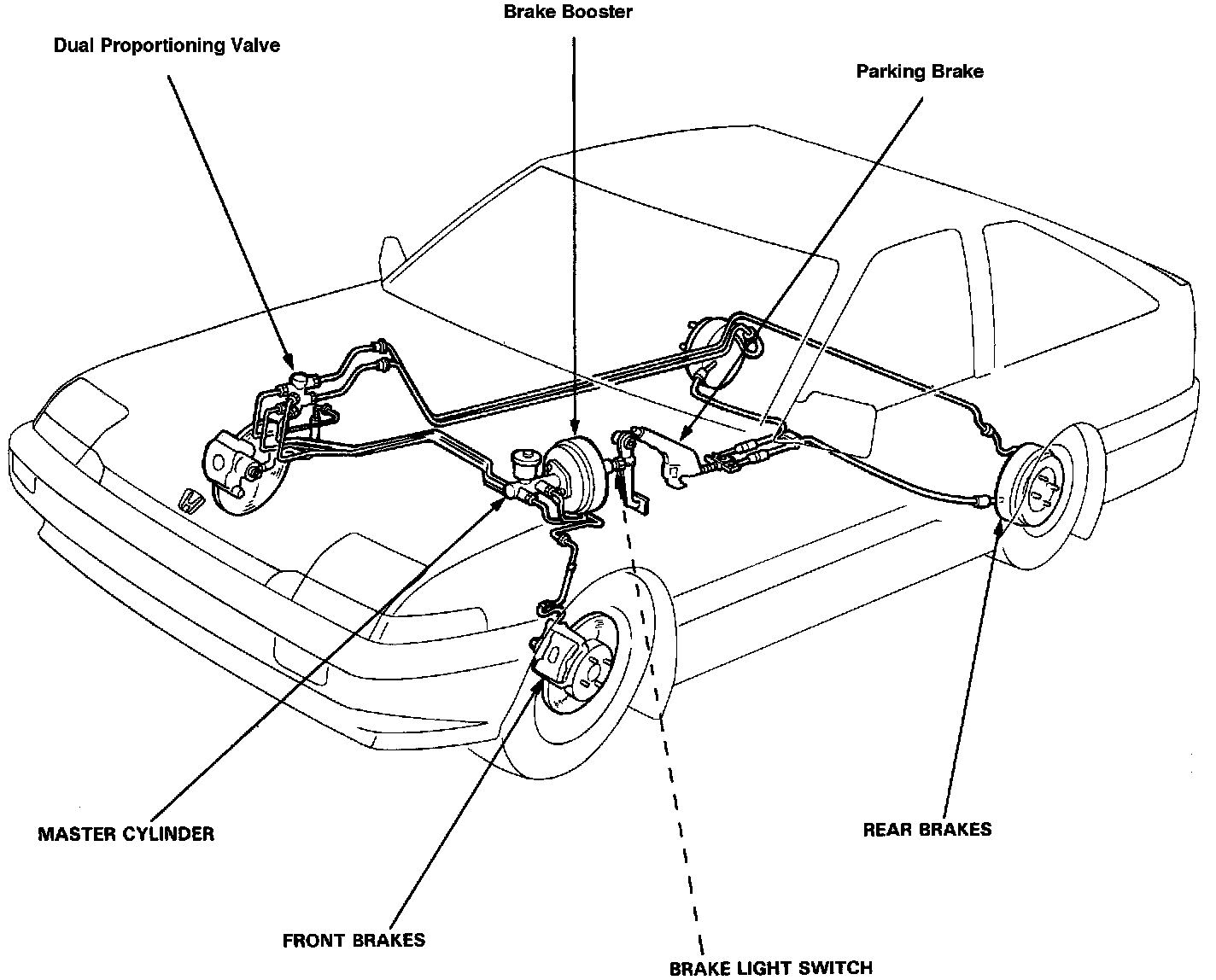 Brake Booster

Dual Proportioning Valve

Parking Brake

MASTER CYLINDER

REAR BRAKES

FRONT BRAKES

BRAKE LIGHT SWITCH