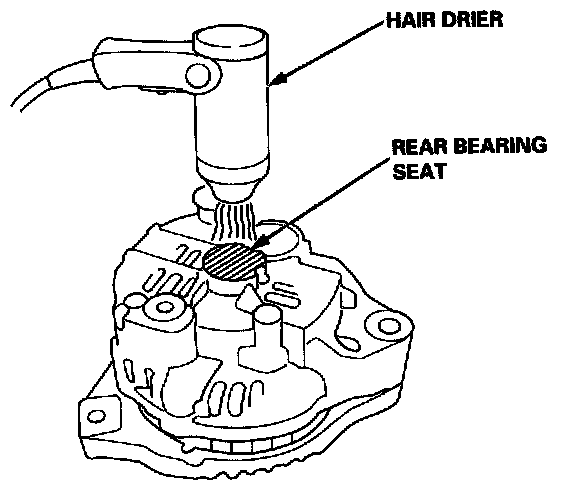 HAIR DRIER

REAR BEARING SEAT