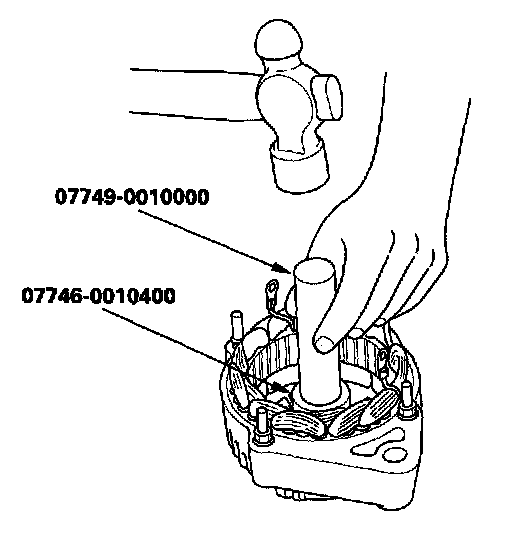 07749-0010000

07746-0010400