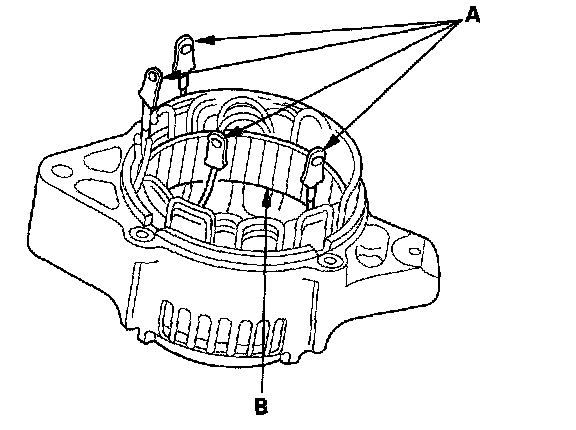 A

B