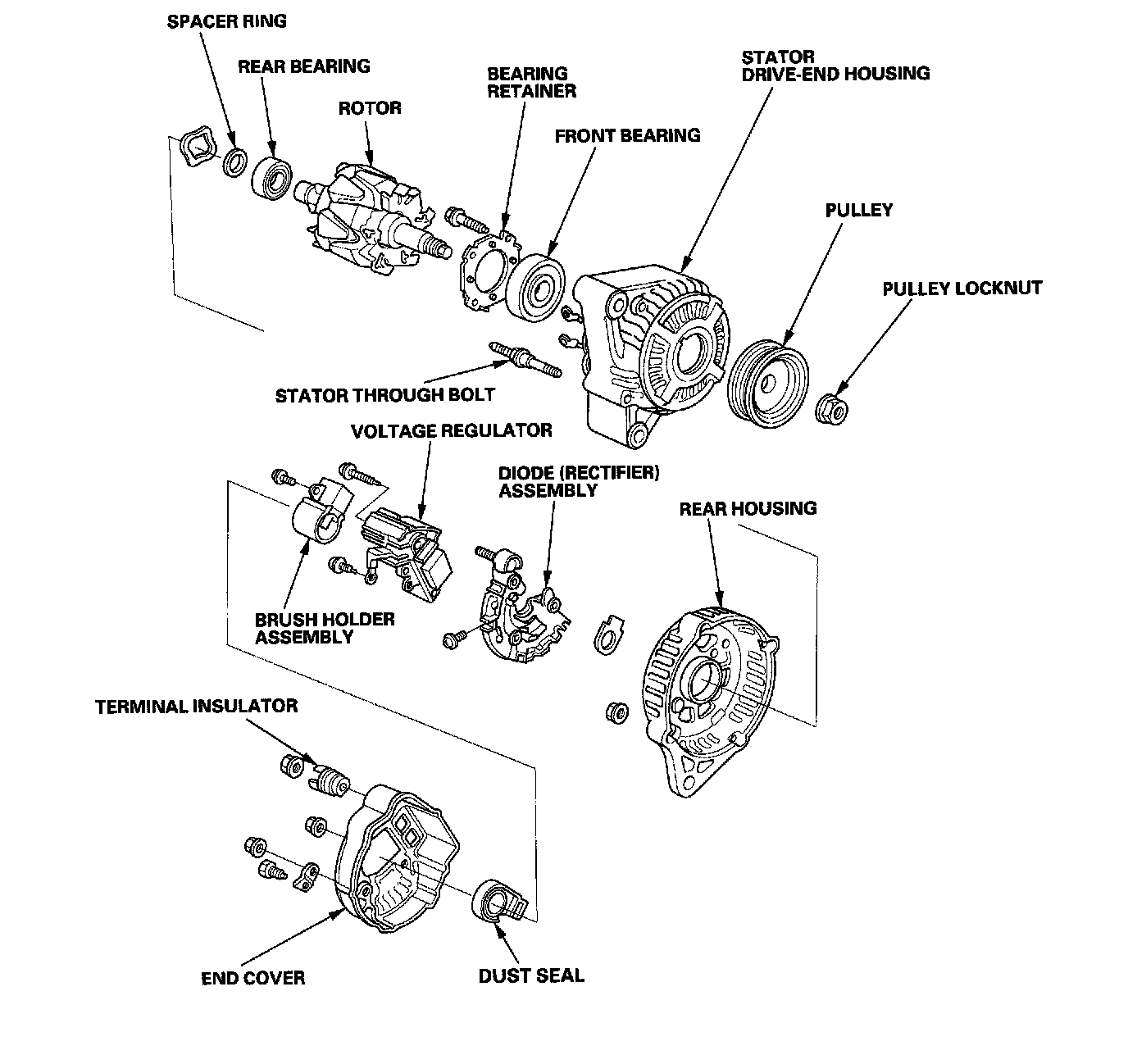 SPACER RING

REAR BEARING

ROTOR

BEARING RETAINER

FRONT BEARING

STATOR DRIVE-END HOUSING

PULLEY

PULLEY LOCKNUT

STATOR THROUGH BOLT

VOLTAGE REGULATOR

DIODE (RECTIFIER) ASSEMBLY

REAR HOUSING

BRUSH HOLDER ASSEMBLY

TERMINAL INSULATOR

END COVER

DUST SEAL