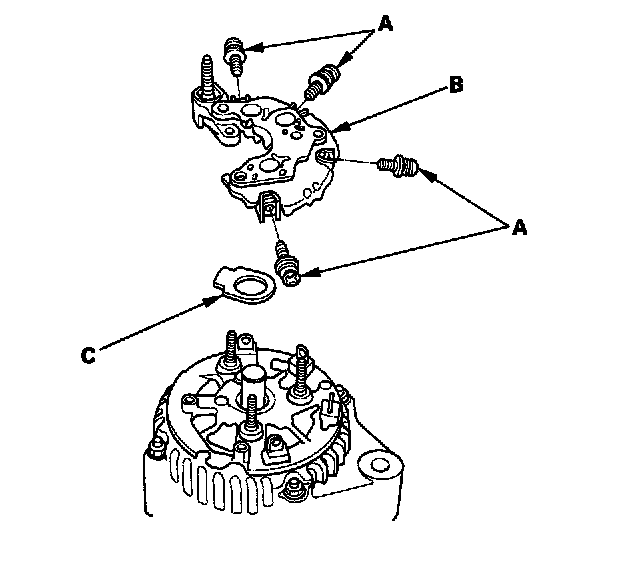 A
B
A
C