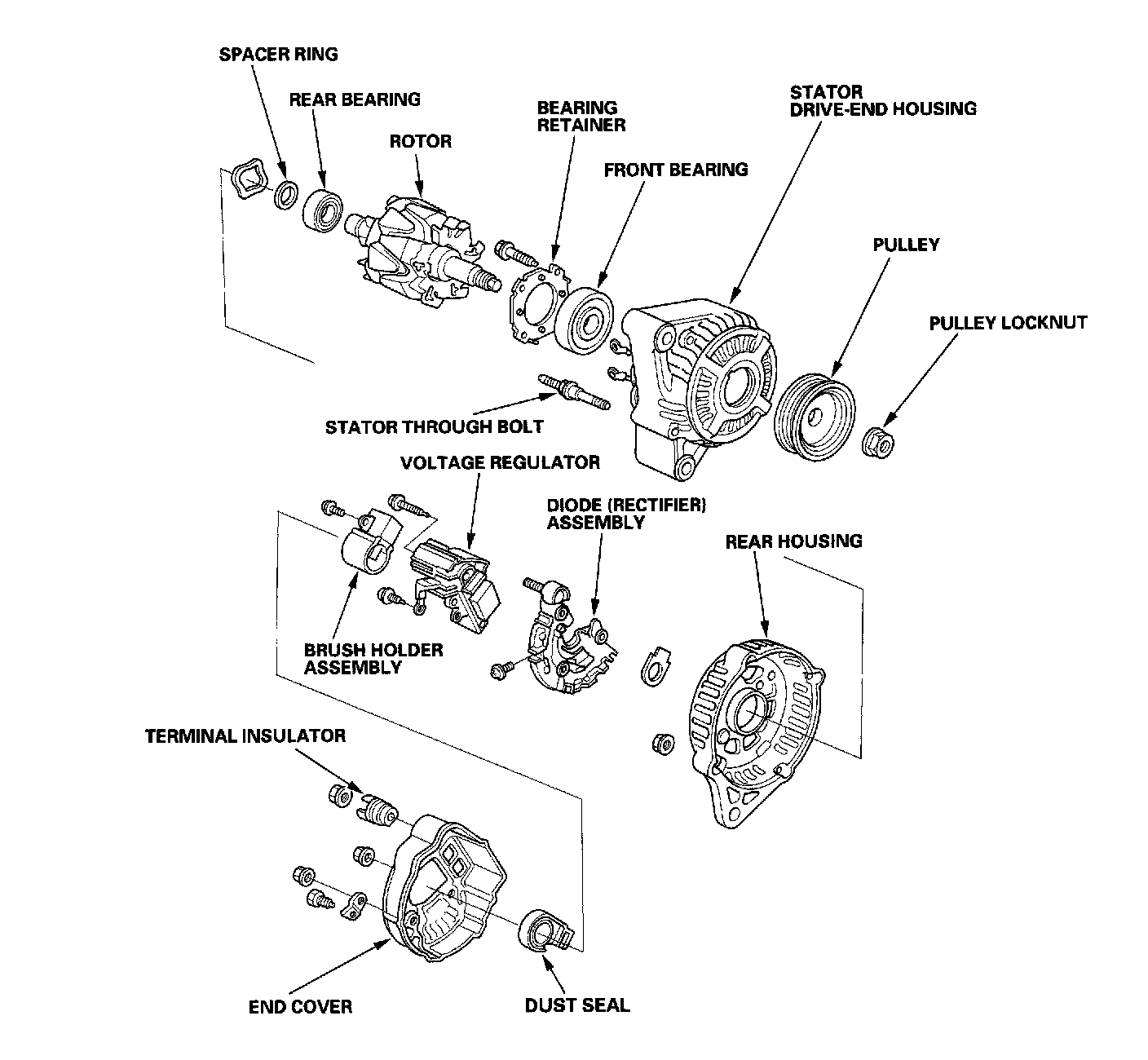 SPACER RING

REAR BEARING

ROTOR

BEARING RETAINER

FRONT BEARING

STATOR DRIVE-END HOUSING

PULLEY

PULLEY LOCKNUT

STATOR THROUGH BOLT

VOLTAGE REGULATOR

DIODE (RECTIFIER) ASSEMBLY

REAR HOUSING

BRUSH HOLDER ASSEMBLY

TERMINAL INSULATOR

END COVER

DUST SEAL