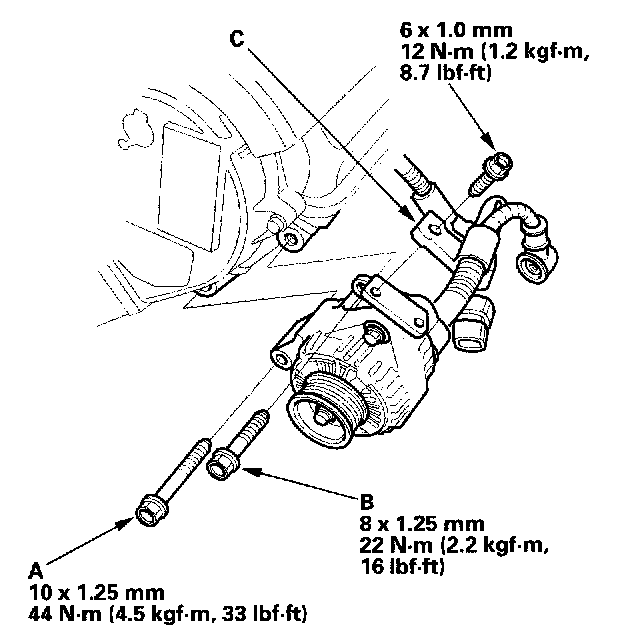 C

6 x 1.0 mm
12 N·m (1.2 kgf·m,
8.7 lbf·ft)

B
8 x 1.25 mm
22 N·m (2.2 kgf·m,
16 lbf·ft)

A
10 x 1.25 mm
44 N·m (4.5 kgf·m, 33 lbf·ft)