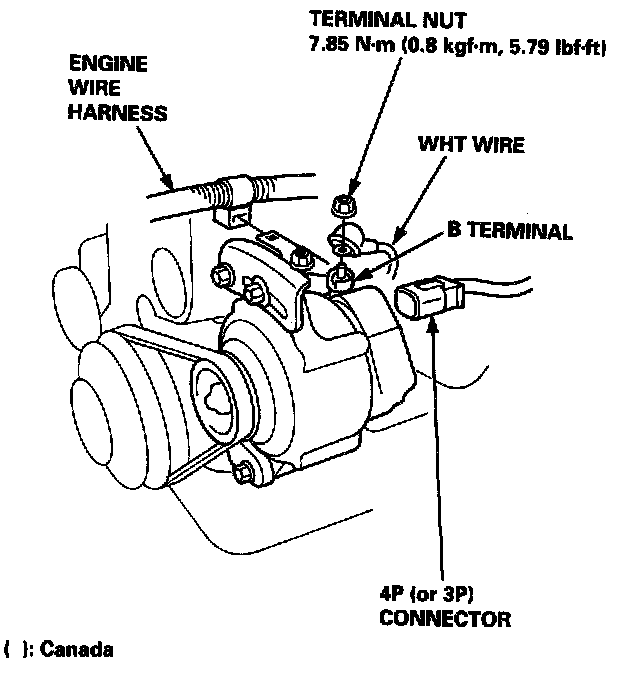 TERMINAL NUT
7.85 N·m (0.8 kgf·m, 5.79 lbf·ft)

ENGINE
WIRE
HARNESS

WHT WIRE

B TERMINAL

4P (or 3P)
CONNECTOR

( ): Canada