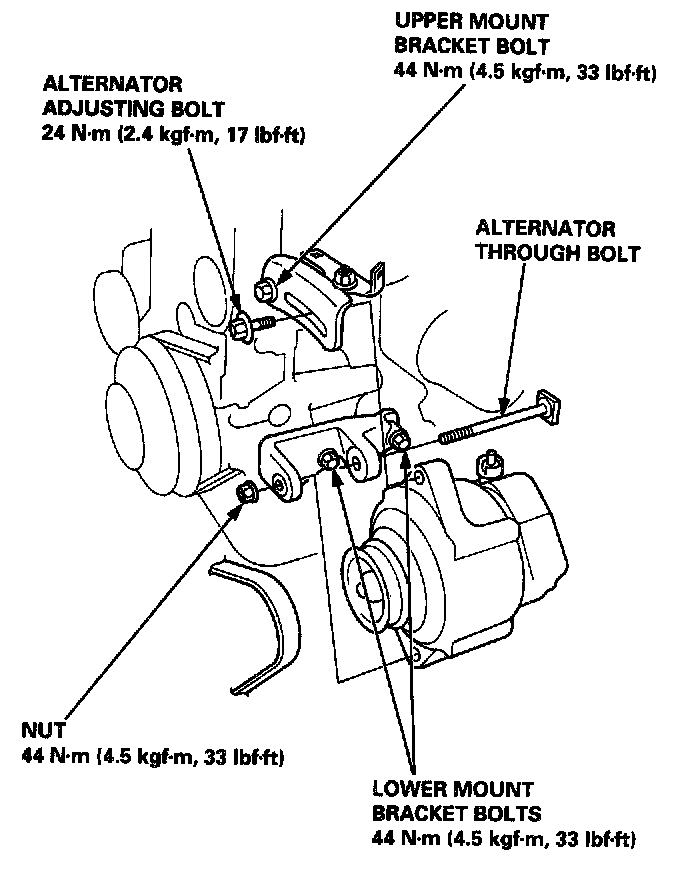 UPPER MOUNT
BRACKET BOLT
44 N·m (4.5 kgf·m, 33 lbf·ft)

ALTERNATOR
ADJUSTING BOLT
24 N·m (2.4 kgf·m, 17 lbf·ft)

ALTERNATOR
THROUGH BOLT

NUT
44 N·m (4.5 kgf·m, 33 lbf·ft)

LOWER MOUNT
BRACKET BOLTS
44 N·m (4.5 kgf·m, 33 lbf·ft)