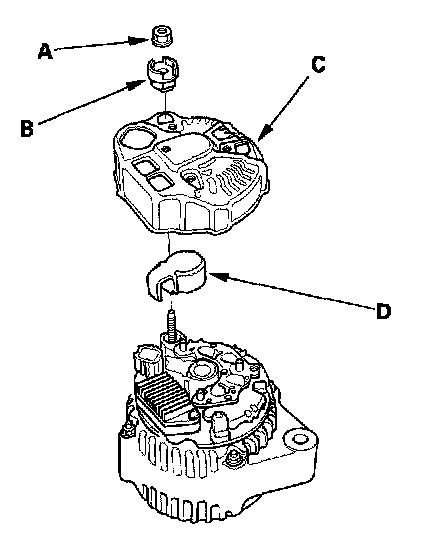 A
B
C
D