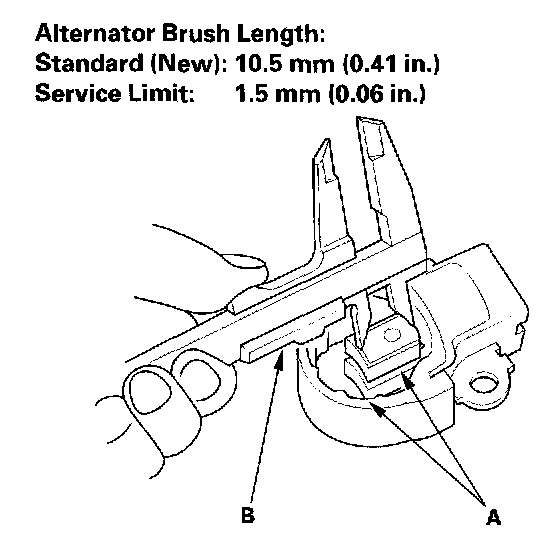 Alternator Brush Length:
Standard (New): 10.5 mm (0.41 in.)
Service Limit: 1.5 mm (0.06 in.)

B

A