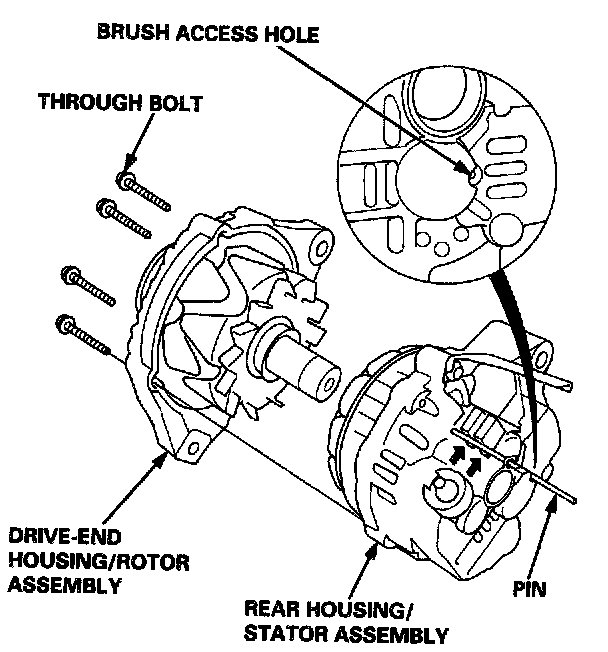 BRUSH ACCESS HOLE

THROUGH BOLT

DRIVE-END HOUSING/ROTOR ASSEMBLY

REAR HOUSING/ STATOR ASSEMBLY

PIN