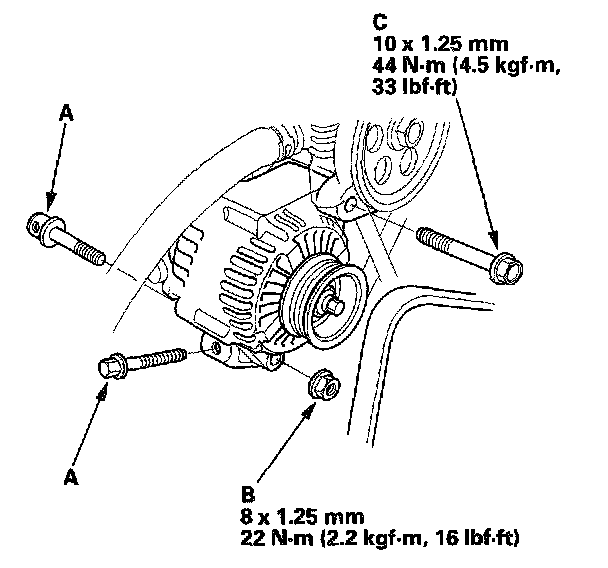 C
10 x 1.25 mm
44 N·m (4.5 kgf·m, 33 lbf·ft)

A

A

B
8 x 1.25 mm
22 N·m (2.2 kgf·m, 16 lbf·ft)