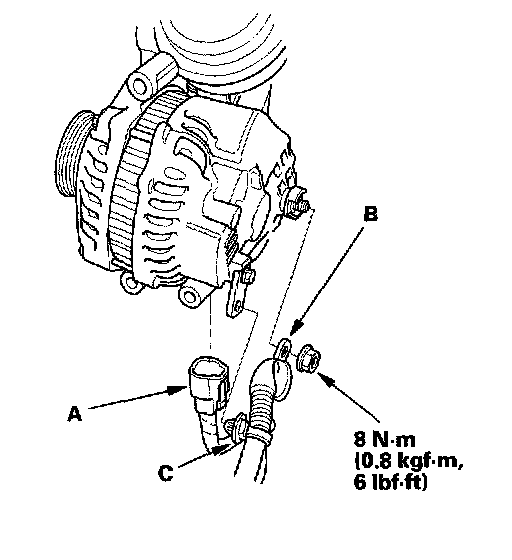 B

A

C

8 N·m
(0.8 kgf·m,
6 lbf·ft)