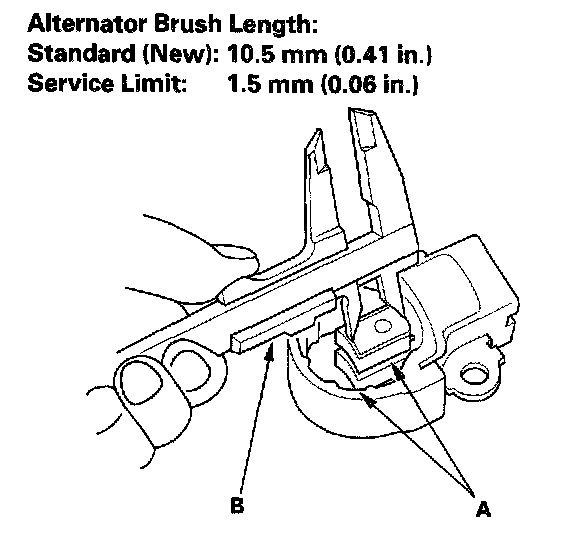 Alternator Brush Length:
Standard (New): 10.5 mm (0.41 in.)
Service Limit: 1.5 mm (0.06 in.)

B

A